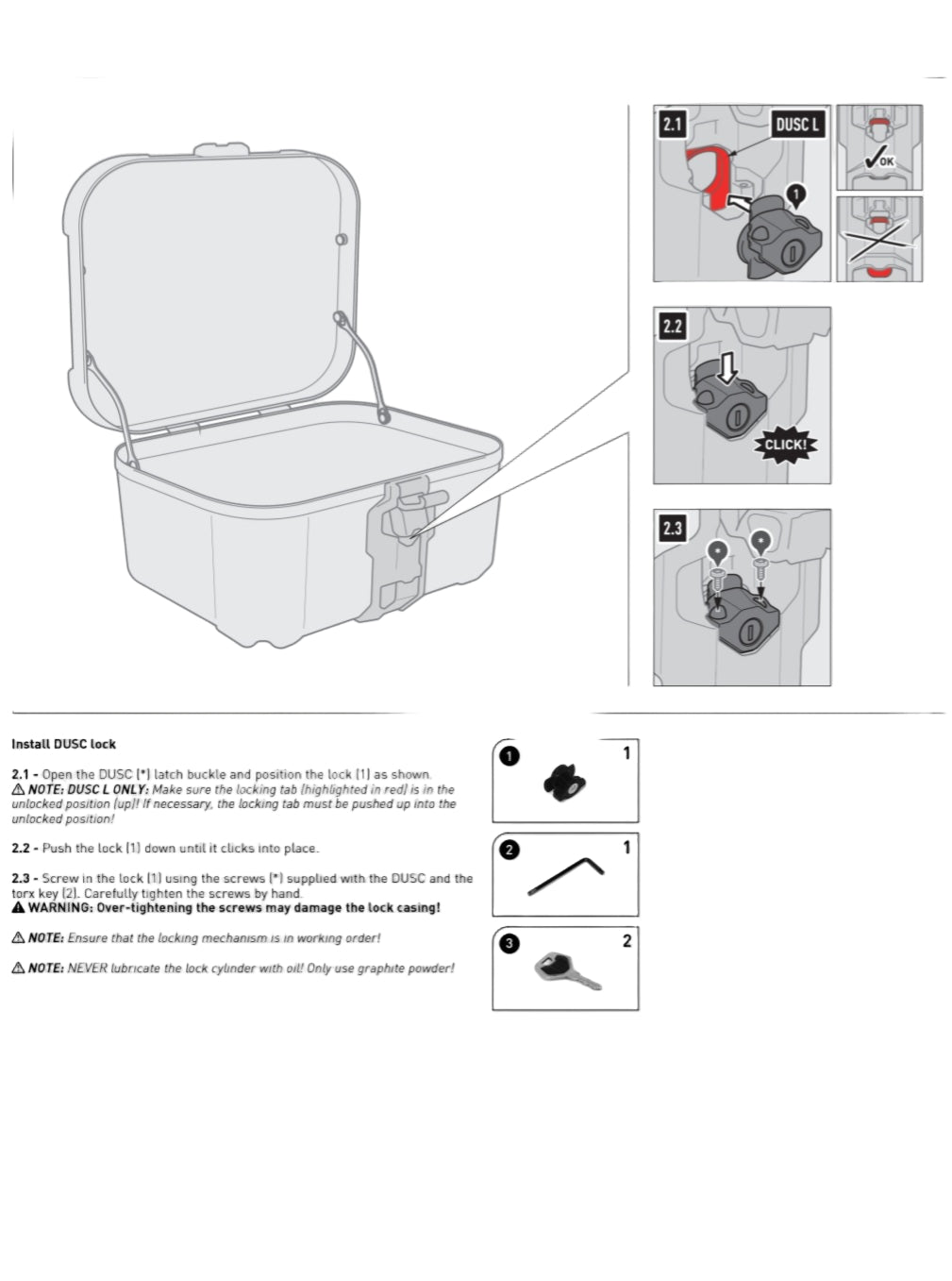 2.1

DUSC L

1

OK

2.2

CLICK!

2.3

*

*

Install DUSC lock

2.1 - Open the DUSC (*) latch buckle and position the lock (1) as shown.
⚠ NOTE: DUSC L ONLY: Make sure the locking tab (highlighted in red) is in the unlocked position (up)! If necessary, the locking tab must be pushed up into the unlocked position!

2.2 - Push the lock (1) down until it clicks into place.

2.3 - Screw in the lock (1) using the screws (*) supplied with the DUSC and the torx key (2). Carefully tighten the screws by hand.
⚠ WARNING: Over-tightening the screws may damage the lock casing!

⚠ NOTE: Ensure that the locking mechanism is in working order!

⚠ NOTE: NEVER lubricate the lock cylinder with oil! Only use graphite powder!

1 1

2 1

3 2